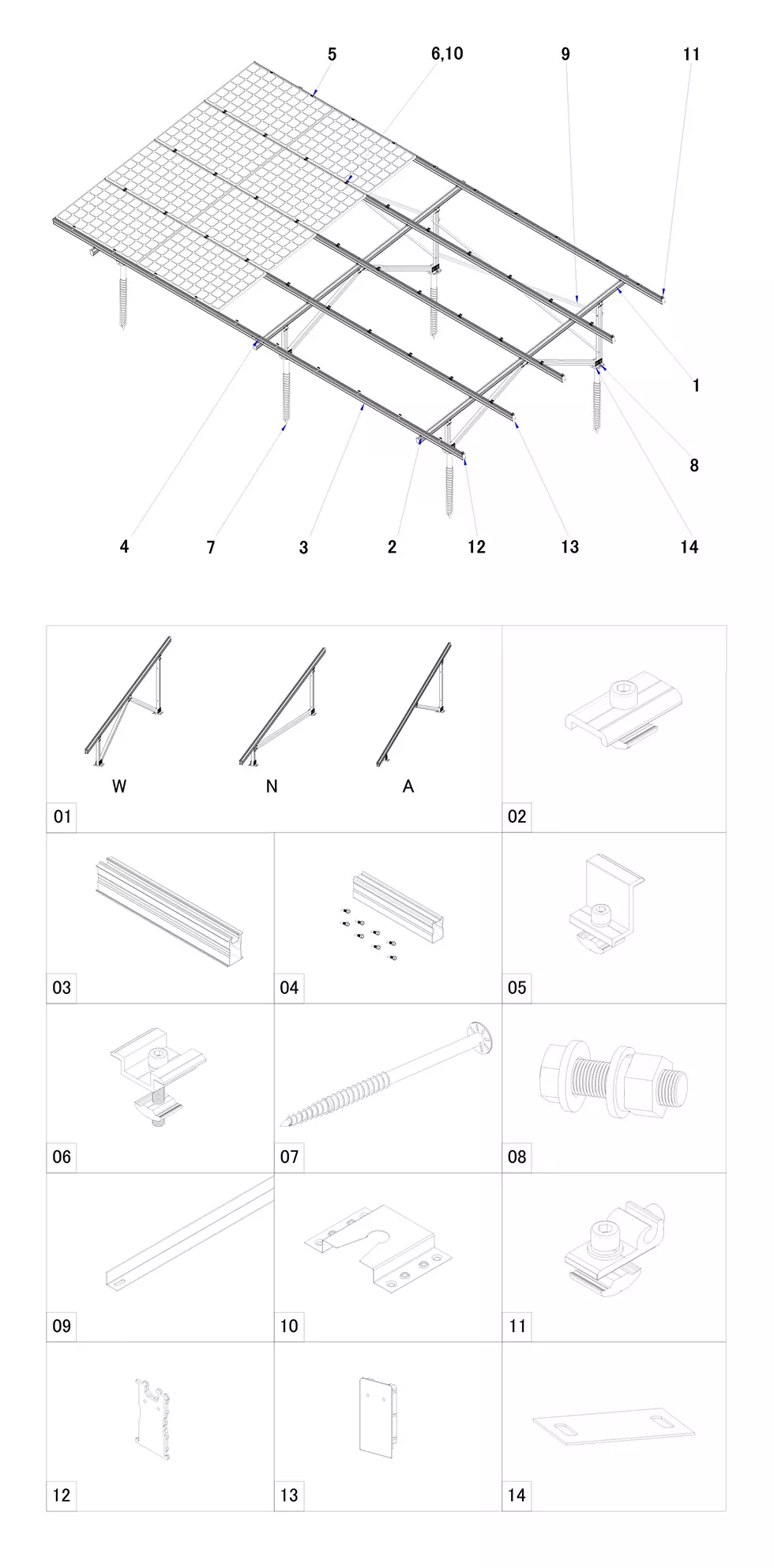 5
6,10
9
11
1
8
4
7
3
2
12
13
14

W
N
A
01

02

03

04

05

06

07

08

09

10

11

12

13

14